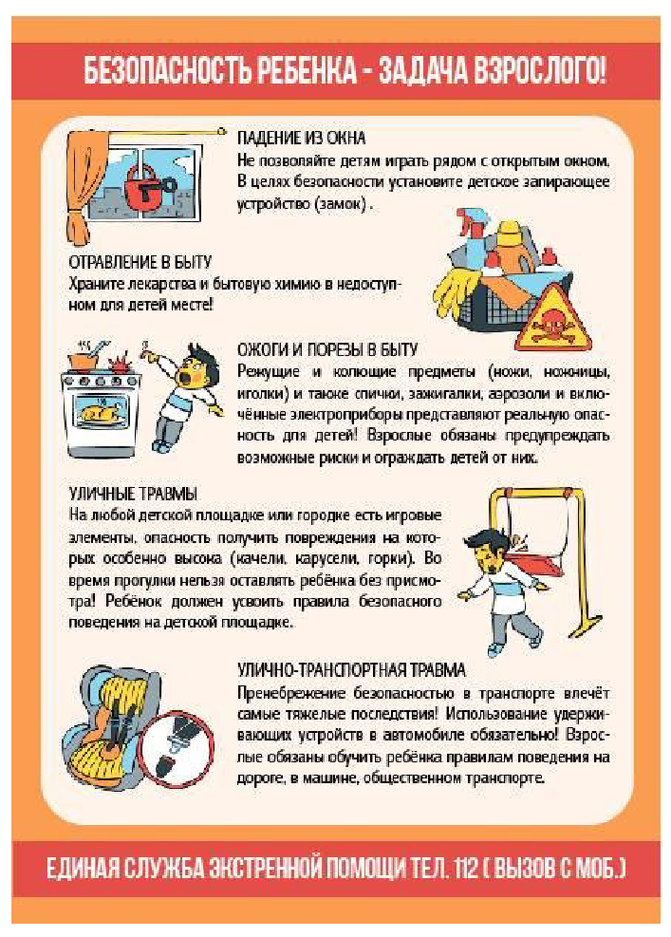 БЕЗОПАСНОСТЬ РЕБЕНКА - ЗАДАЧА ВЗРОСЛОГО!

ПАДЕНИЕ ИЗ ОКНА
Не позволяйте детям играть рядом с открытым окном. В целях безопасности установите детское запирающее устройство (замок) .

ОТРАВЛЕНИЕ В БЫТУ
Храните лекарства и бытовую химию в недоступном для детей месте!

ОЖОГИ И ПОРЕЗЫ В БЫТУ
Режущие и колющие предметы (ножи, ножницы, иголки) и также спички, зажигалки, аэрозоли и включённые электроприборы представляют реальную опасность для детей! Взрослые обязаны предупреждать возможные риски и ограждать детей от них.

УЛИЧНЫЕ ТРАВМЫ
На любой детской площадке или городке есть игровые элементы, опасность получить повреждения на которых особенно высока (качели, карусели, горки). Во время прогулки нельзя оставлять ребёнка без присмотра! Ребёнок должен усвоить правила безопасного поведения на детской площадке.

УЛИЧНО-ТРАНСПОРТНАЯ ТРАВМА
Пренебрежение безопасностью в транспорте влечёт самые тяжелые последствия! Использование удерживающих устройств в автомобиле обязательно! Взрослые обязаны обучить ребёнка правилам поведения на дороге, в машине, общественном транспорте.

ЕДИНАЯ СЛУЖБА ЭКСТРЕННОЙ ПОМОЩИ ТЕЛ. 112 ( ВЫЗОВ С МОБ.)